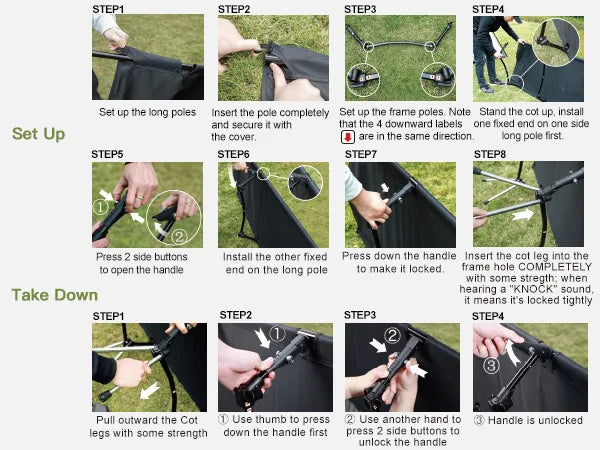 Set Up

STEP1
Set up the long poles

STEP2
Insert the pole completely and secure it with the cover.

STEP3
Set up the frame poles. Note that the 4 downward labels are in the same direction.

STEP4
Stand the cot up, install one fixed end on one side long pole first.

STEP5
①
②
Press 2 side buttons to open the handle

STEP6
Install the other fixed end on the long pole

STEP7
Press down the handle to make it locked.

STEP8
Insert the cot leg into the frame hole COMPLETELY with some strength; when hearing a "KNOCK" sound, it means it's locked tightly

Take Down

STEP1
Pull outward the Cot legs with some strength

STEP2
①
① Use thumb to press down the handle first

STEP3
②
② Use another hand to press 2 side buttons to unlock the handle

STEP4
③
③ Handle is unlocked